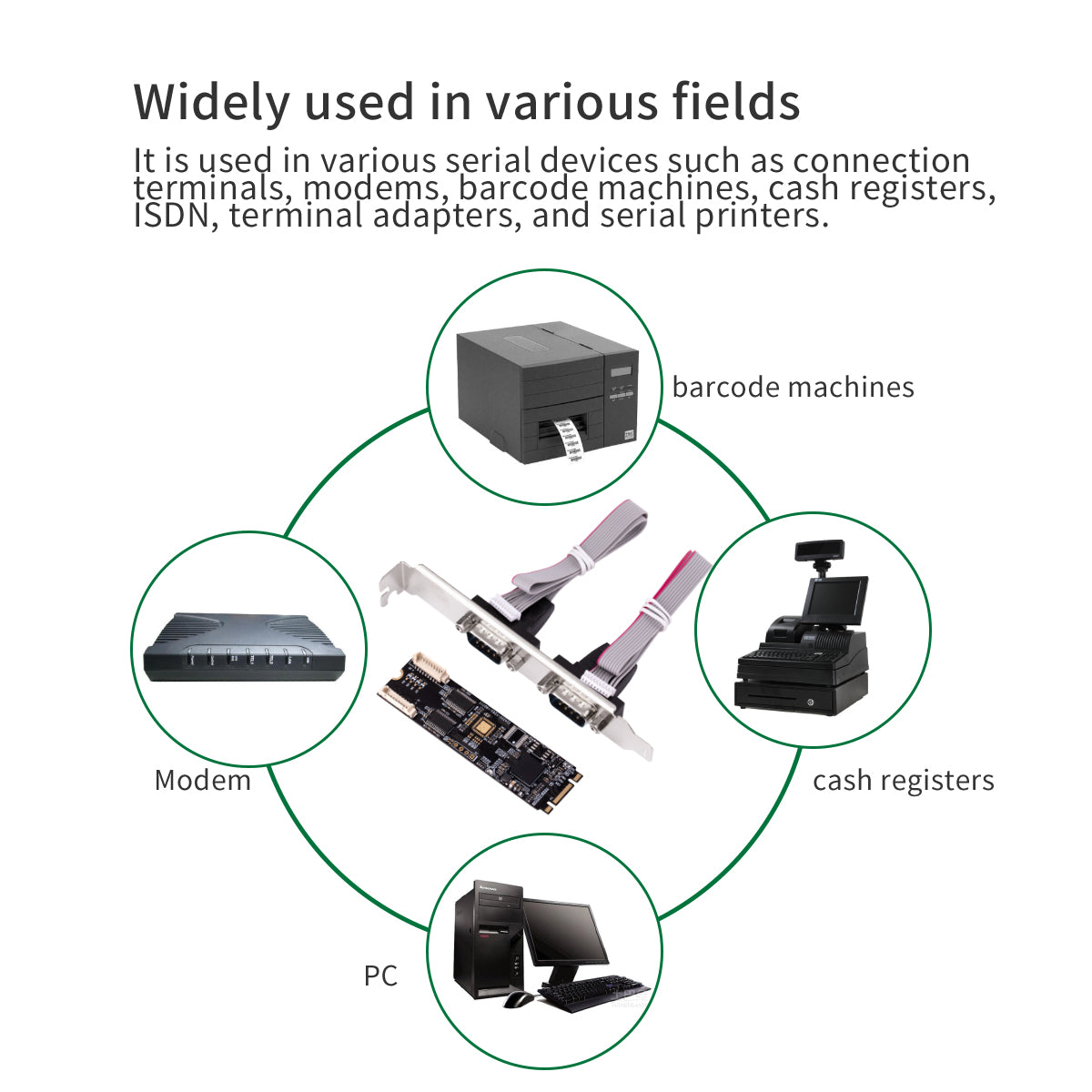 Widely used in various fields

It is used in various serial devices such as connection terminals, modems, barcode machines, cash registers, ISDN, terminal adapters, and serial printers.

barcode machines

Modem

cash registers

PC